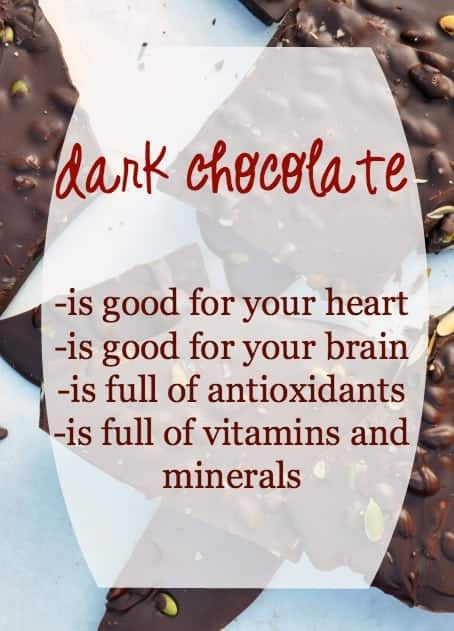 dark chocolate

-is good for your heart
-is good for your brain
-is full of antioxidants
-is full of vitamins and minerals